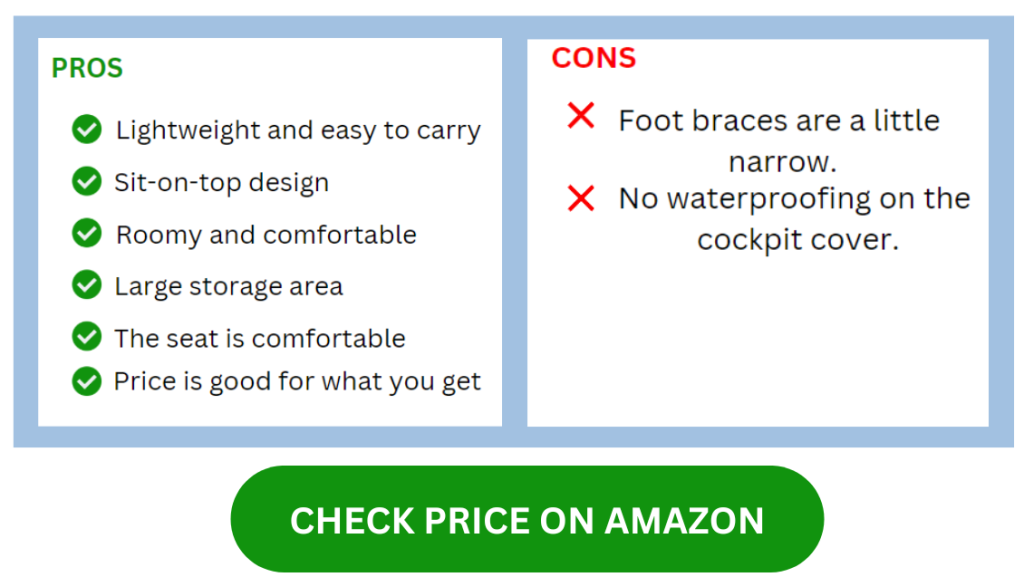 PROS

✓ Lightweight and easy to carry
✓ Sit-on-top design
✓ Roomy and comfortable
✓ Large storage area
✓ The seat is comfortable
✓ Price is good for what you get

CONS

✗ Foot braces are a little narrow.
✗ No waterproofing on the cockpit cover.

CHECK PRICE ON AMAZON